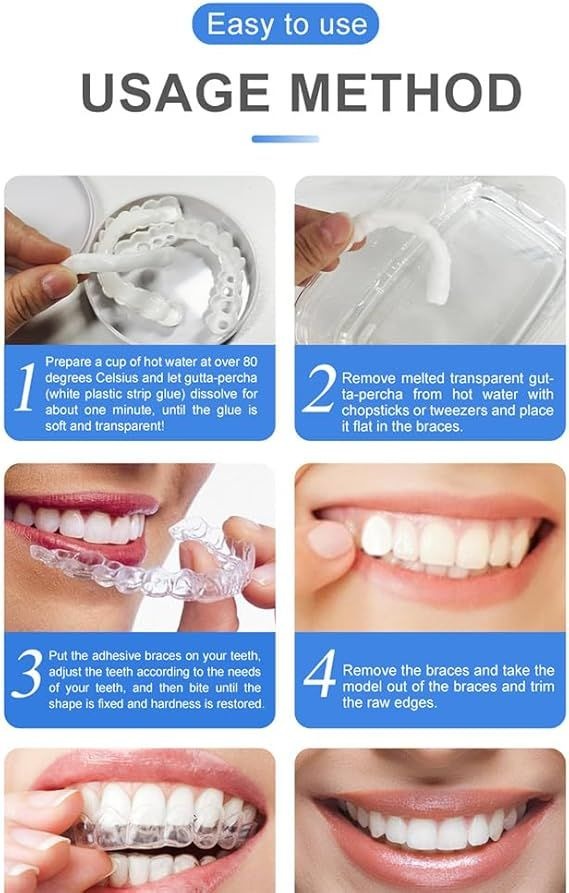 Easy to use

USAGE METHOD

1 Prepare a cup of hot water at over 80 degrees Celsius and let gutta-percha (white plastic strip glue) dissolve for about one minute, until the glue is soft and transparent!

2 Remove melted transparent gutta-percha from hot water with chopsticks or tweezers and place it flat in the braces.

3 Put the adhesive braces on your teeth, adjust the teeth according to the needs of your teeth, and then bite until the shape is fixed and hardness is restored.

4 Remove the braces and take the model out of the braces and trim the raw edges.